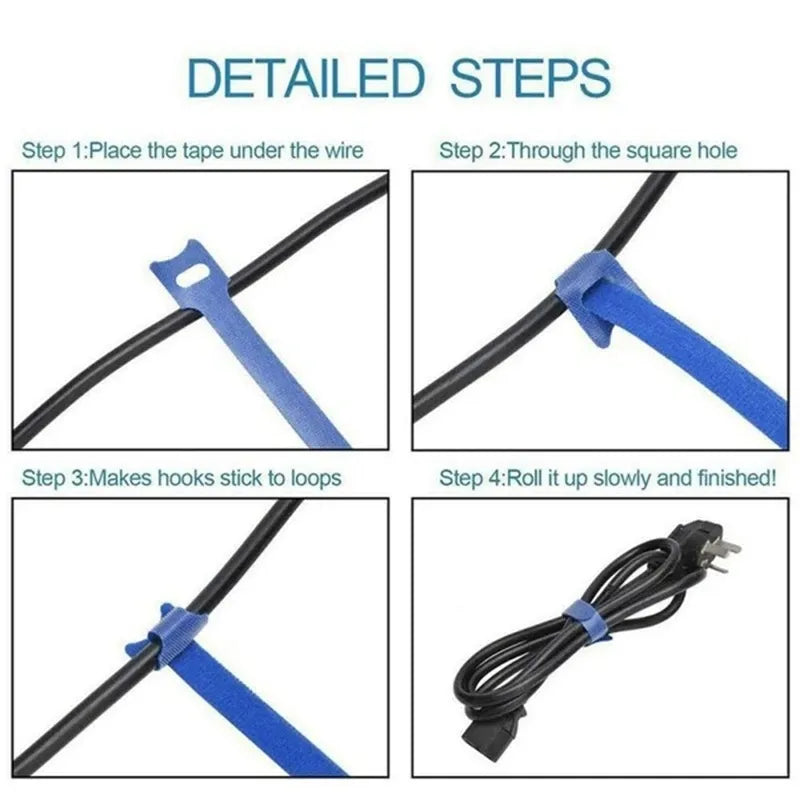 DETAILED STEPS

Step 1:Place the tape under the wire

Step 2:Through the square hole

Step 3:Makes hooks stick to loops

Step 4:Roll it up slowly and finished!